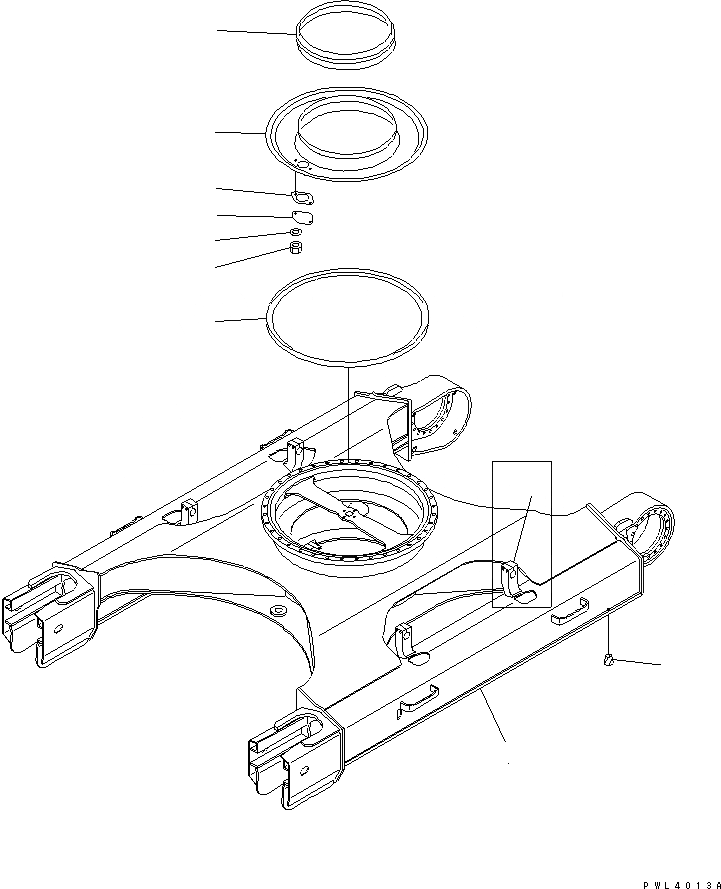 PWL4013A