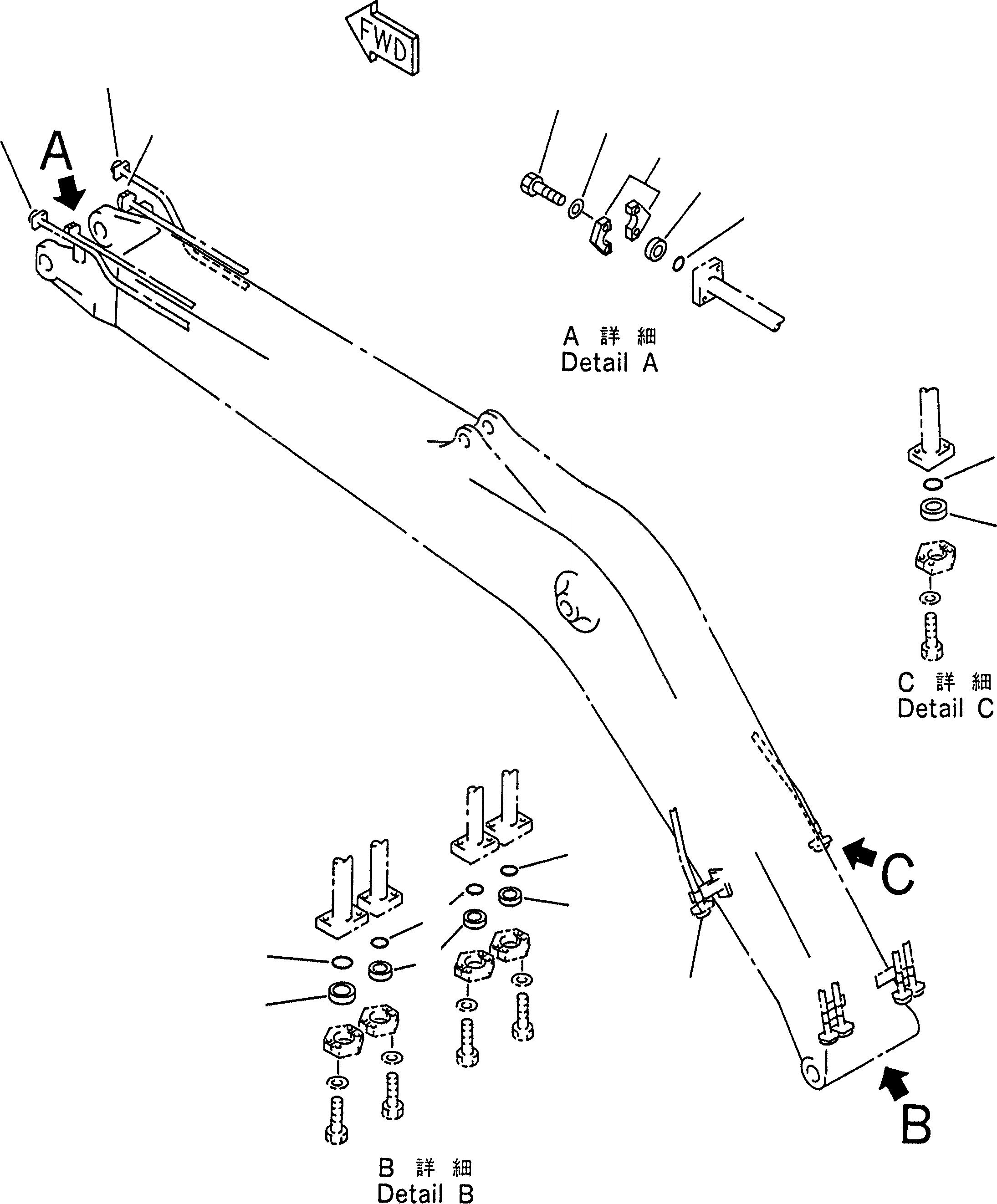 FWD

A

A 詳 細
Detail A

C 詳 細
Detail C

C

B

B 詳 細
Detail B