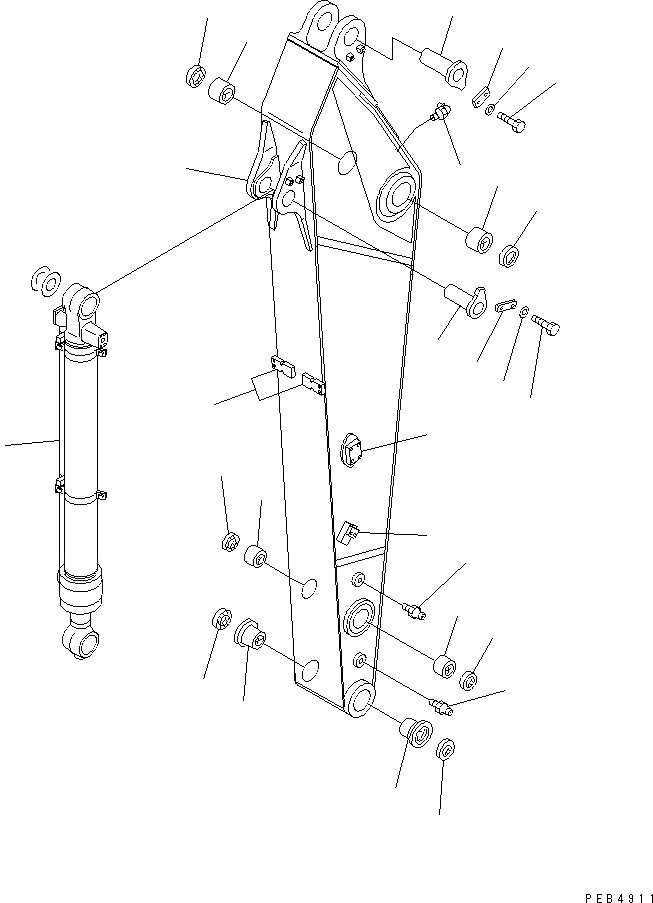 PEB4911