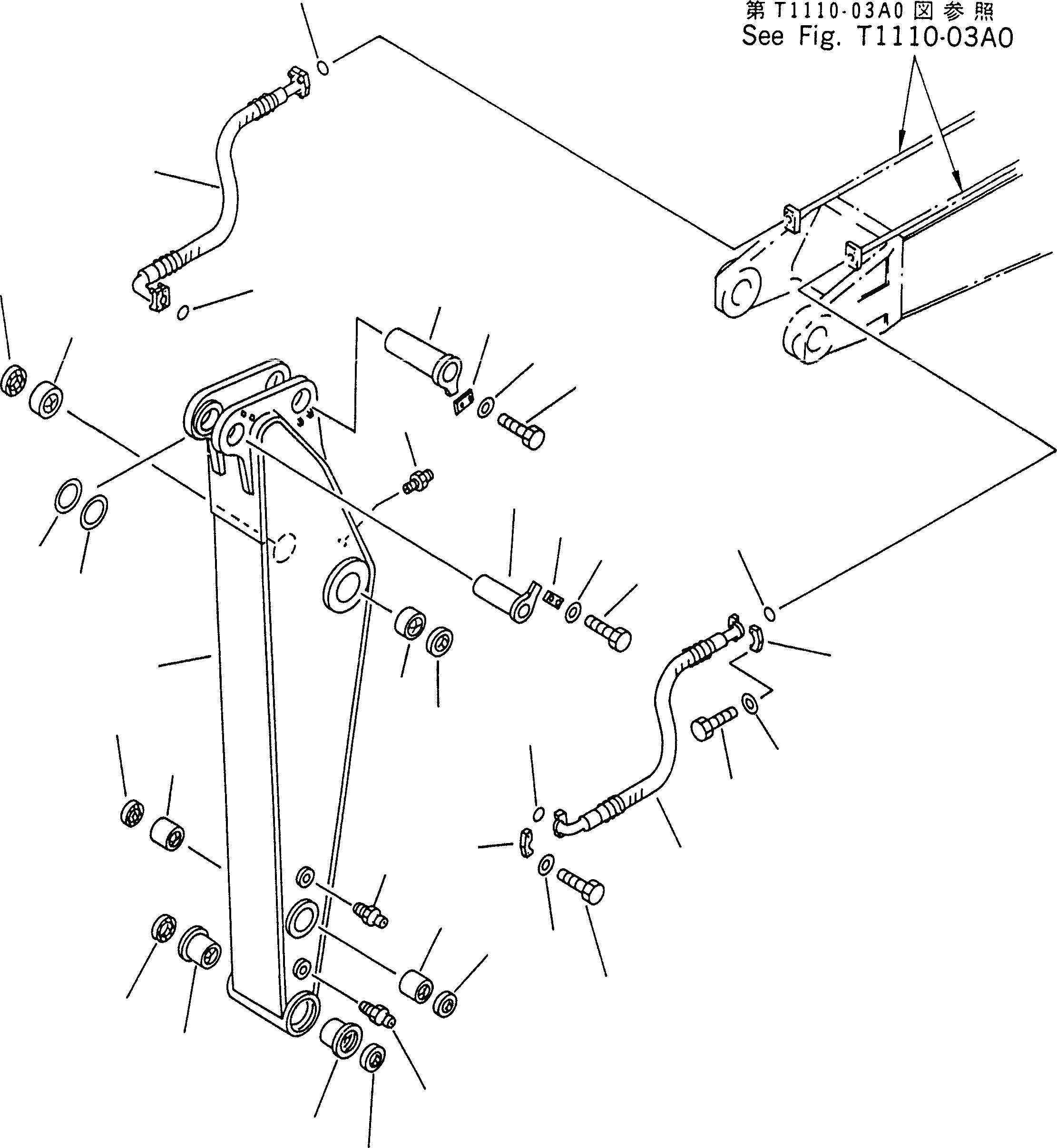 第 T1110-03A0 図 参 照
See Fig. T1110-03A0