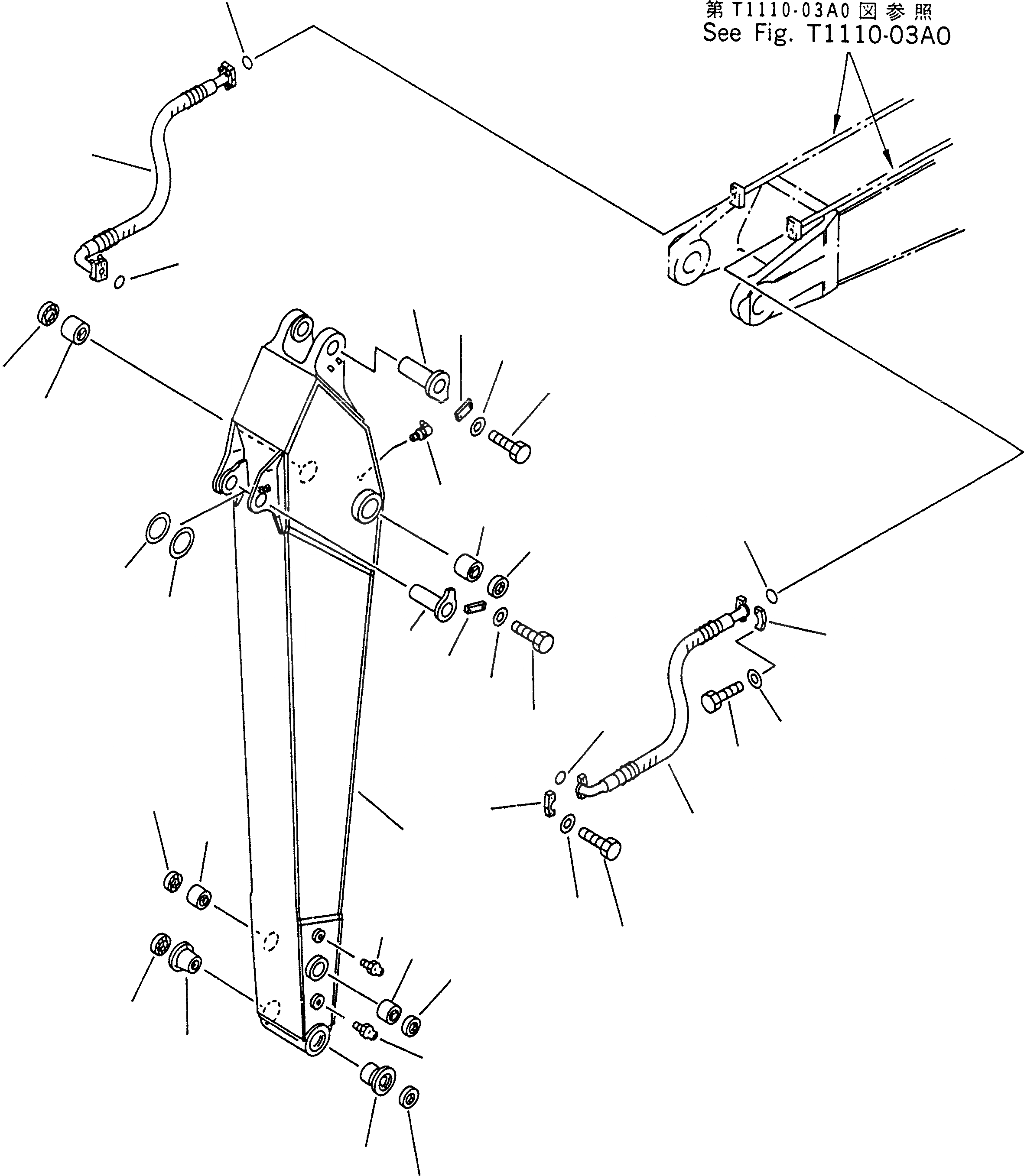 第 T1110-03A0 図 参 照
See Fig. T1110-03A0