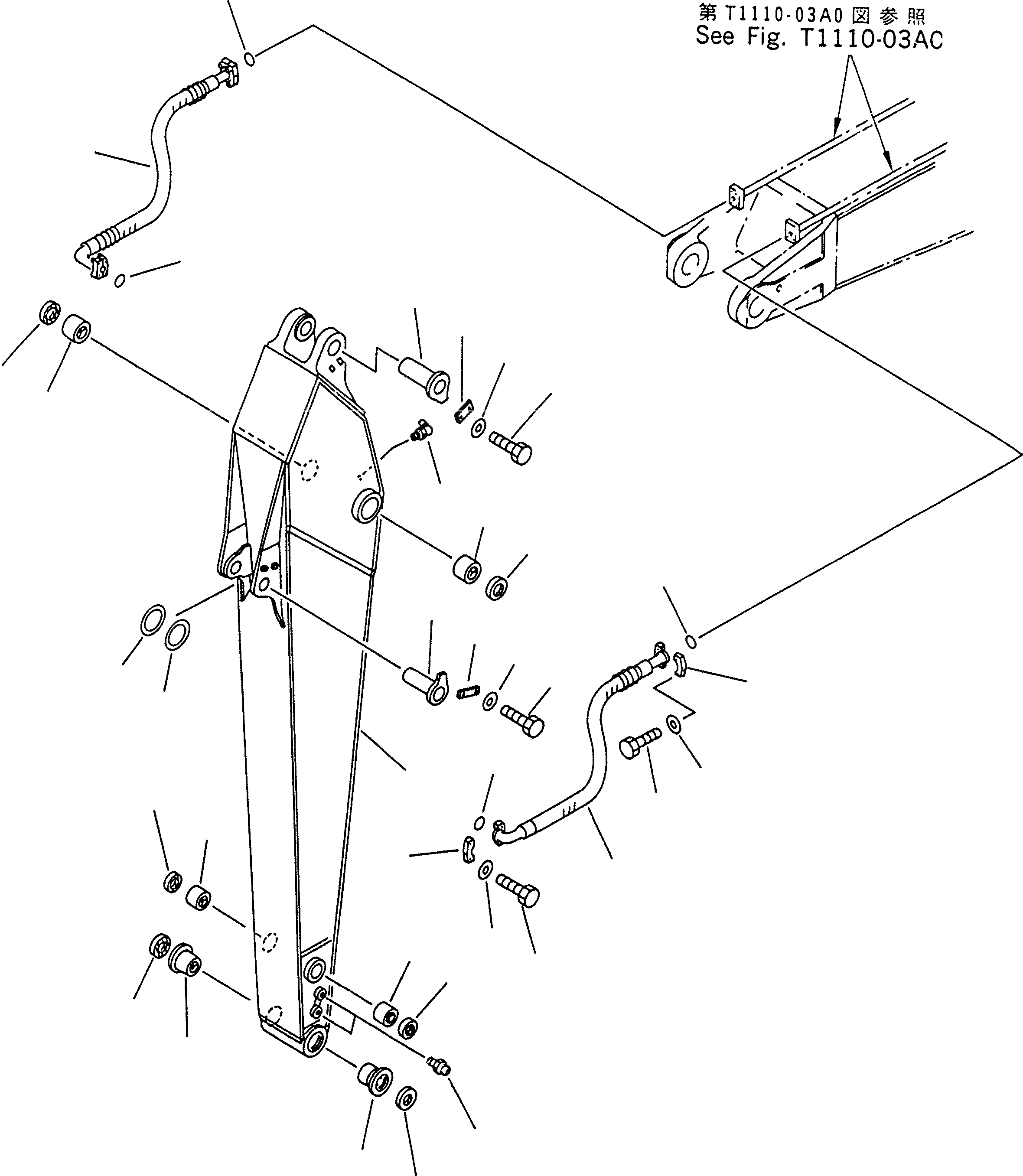 第 T1110-03A0 図 参 照
See Fig. T1110-03AC