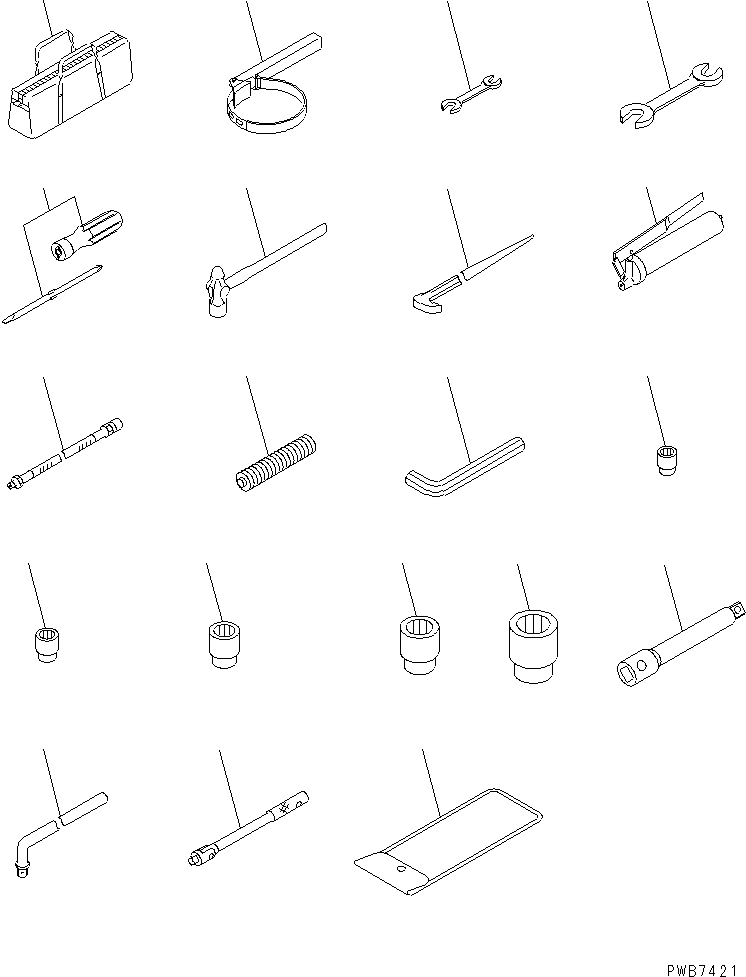 PWB7421