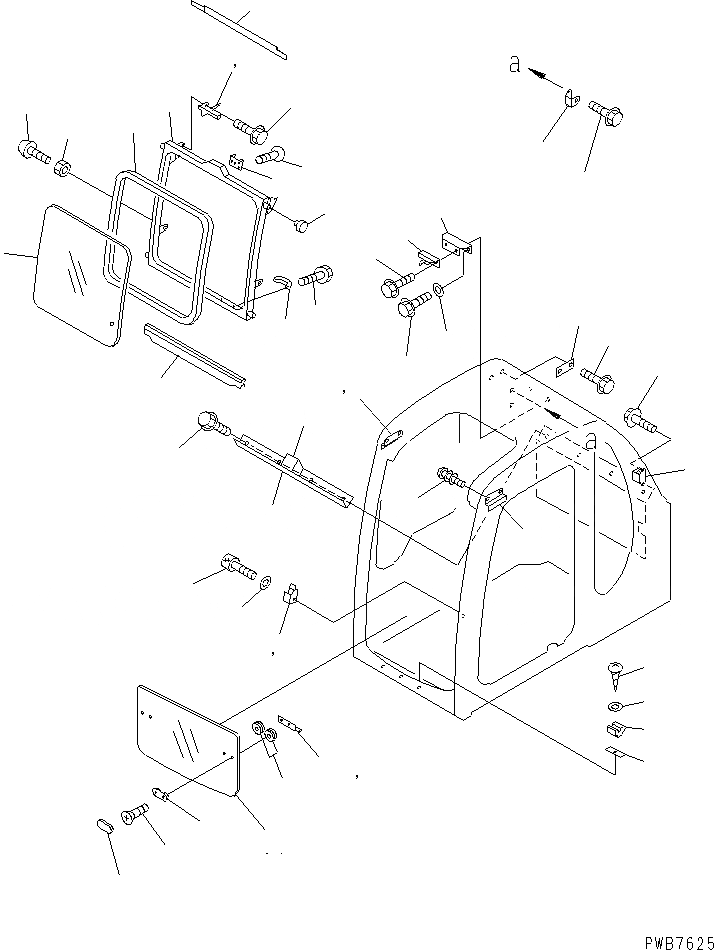 a

a

PWB7625