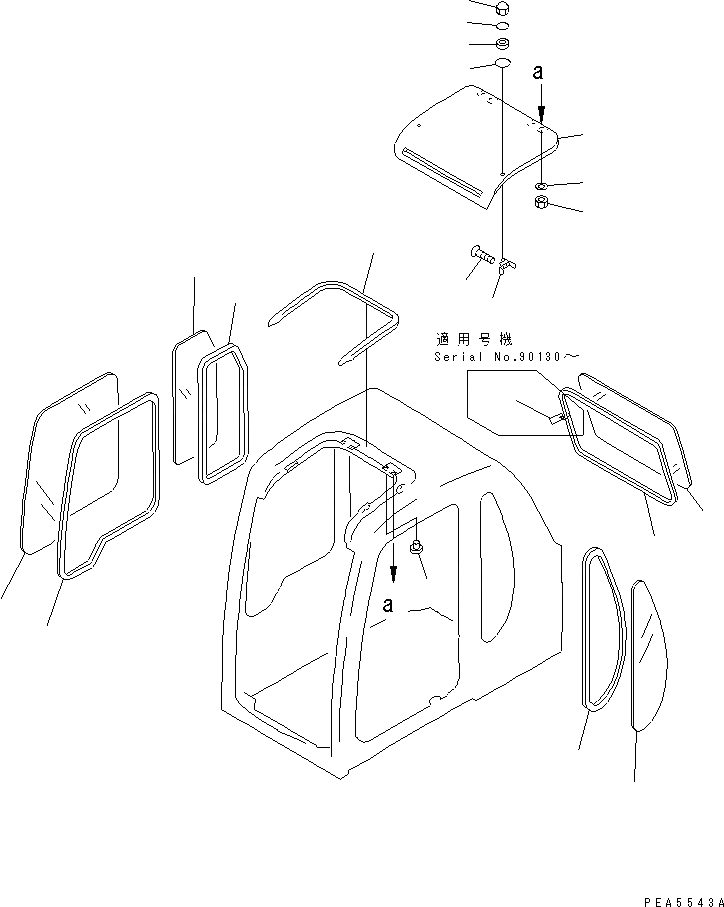 a

適用号機
Serial No.90130～

a

PEA5543A