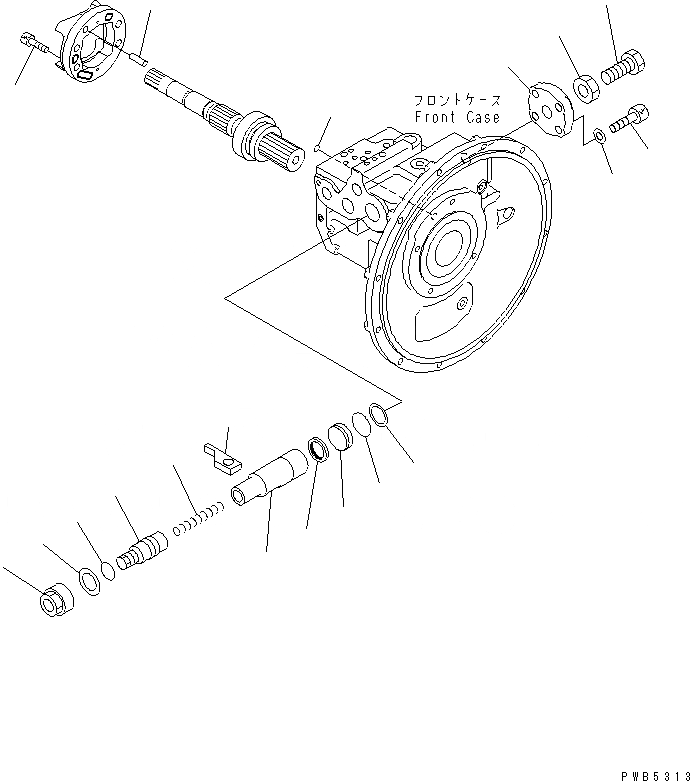 フロントケース
Front Case

PWB5313