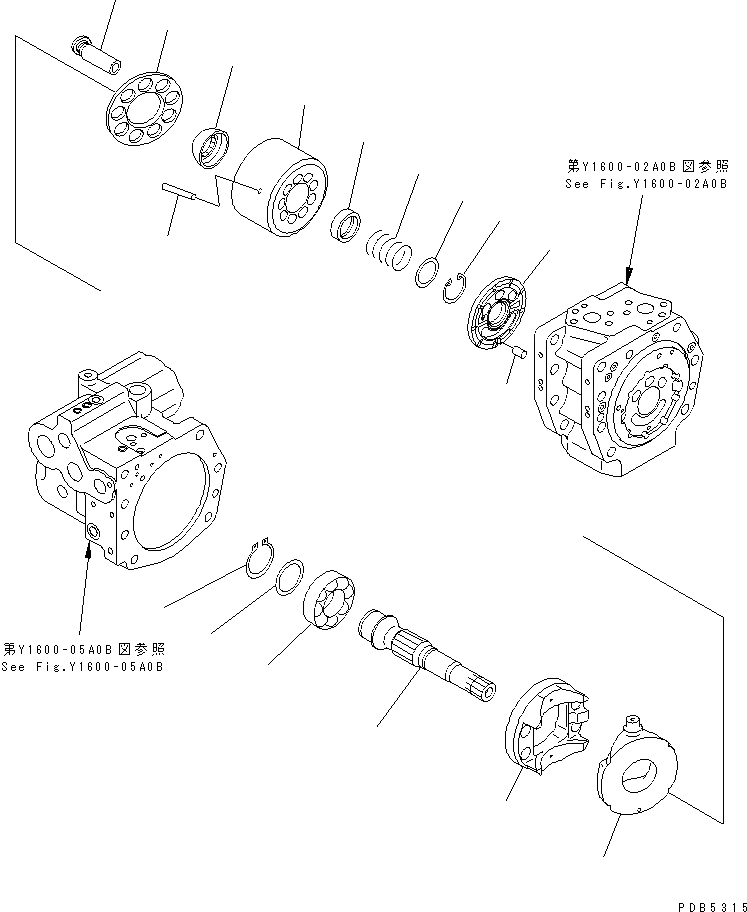 第Y1600-02A0B図参照
See Fig.Y1600-02A0B

第Y1600-05A0B図参照
See Fig.Y1600-05A0B

PDB5315