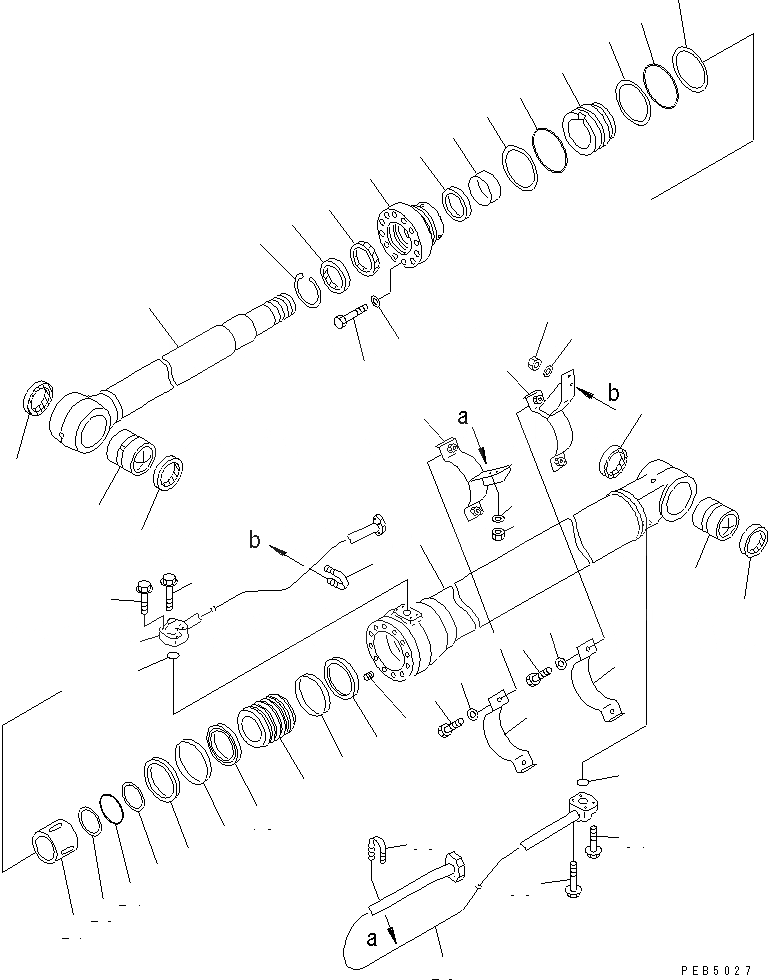 b
a
b
a
PEB5027