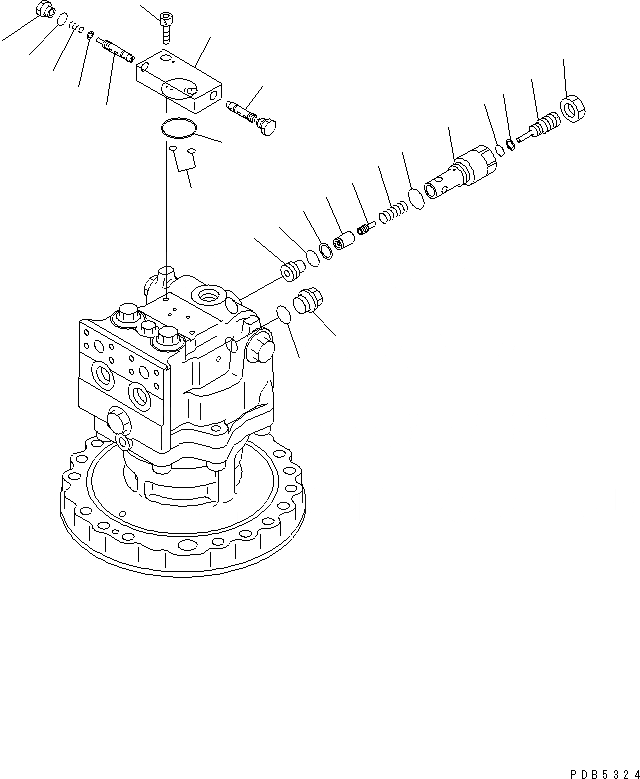 PDB5324