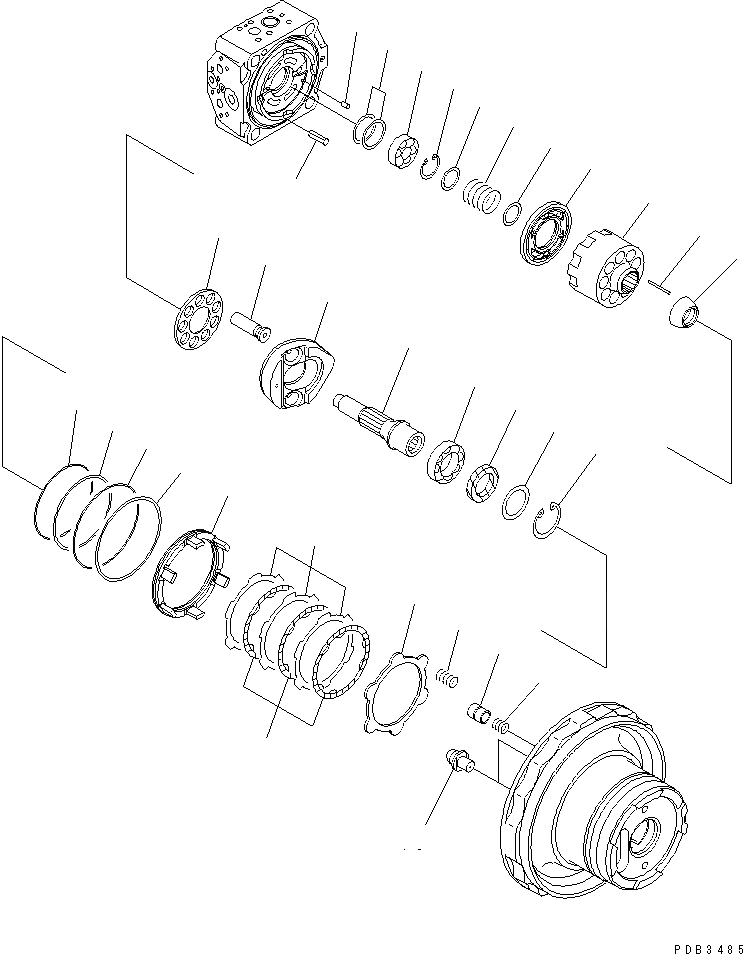 PDB3485