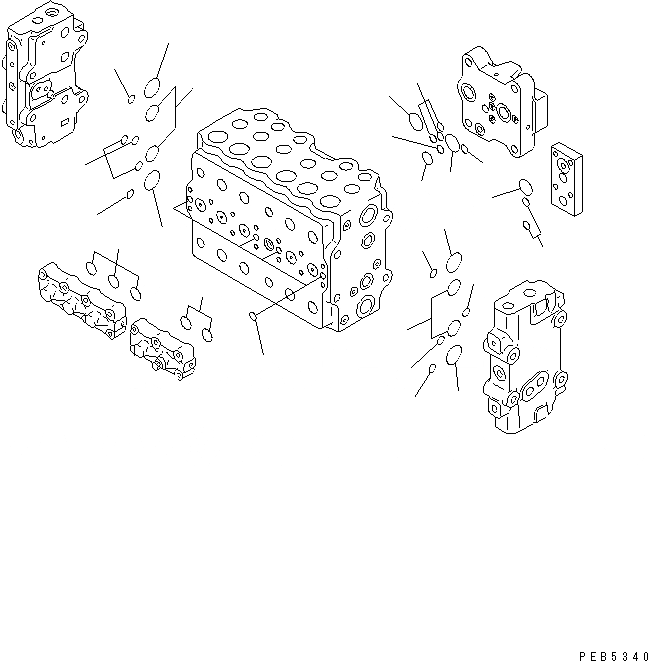 PEB5340