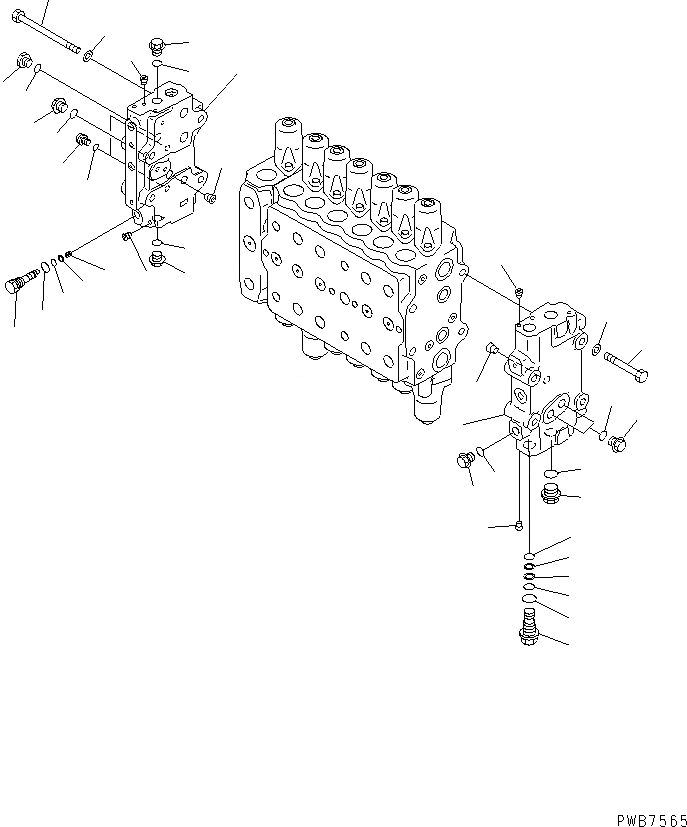 PWB7565