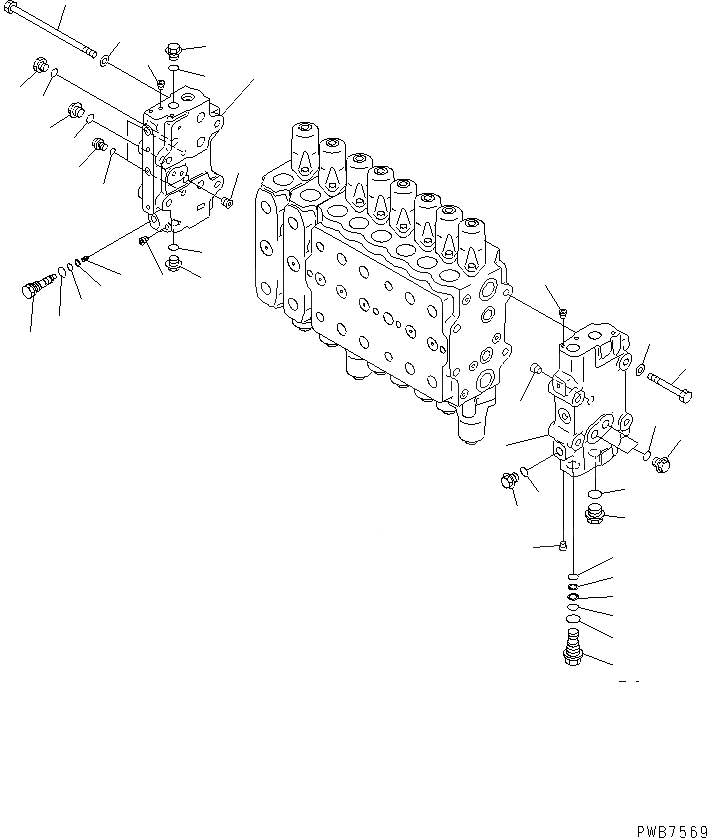 PWB7569