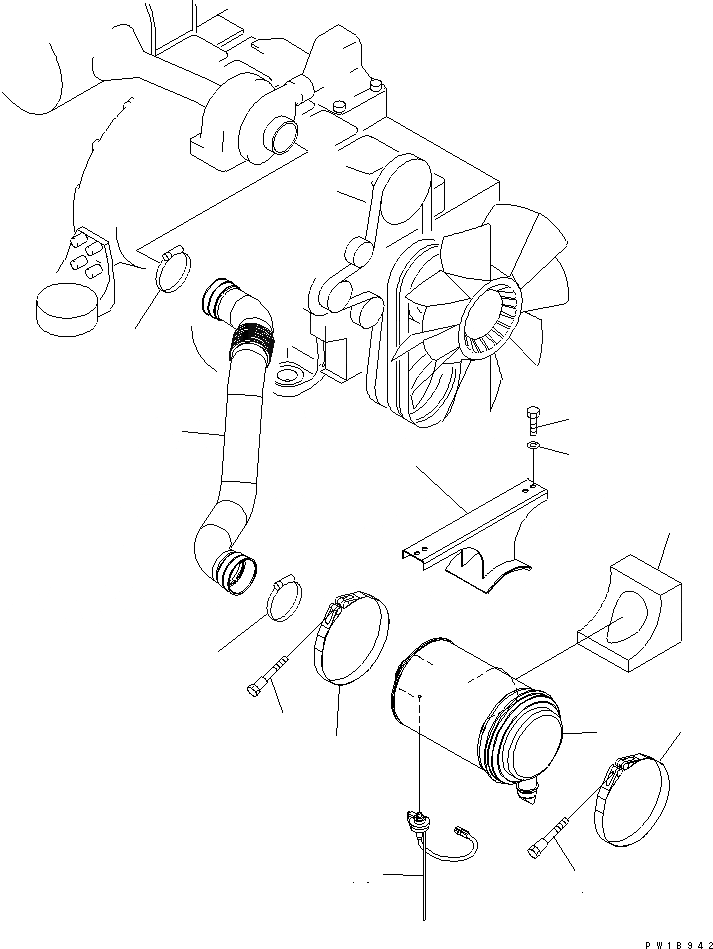 PW18942