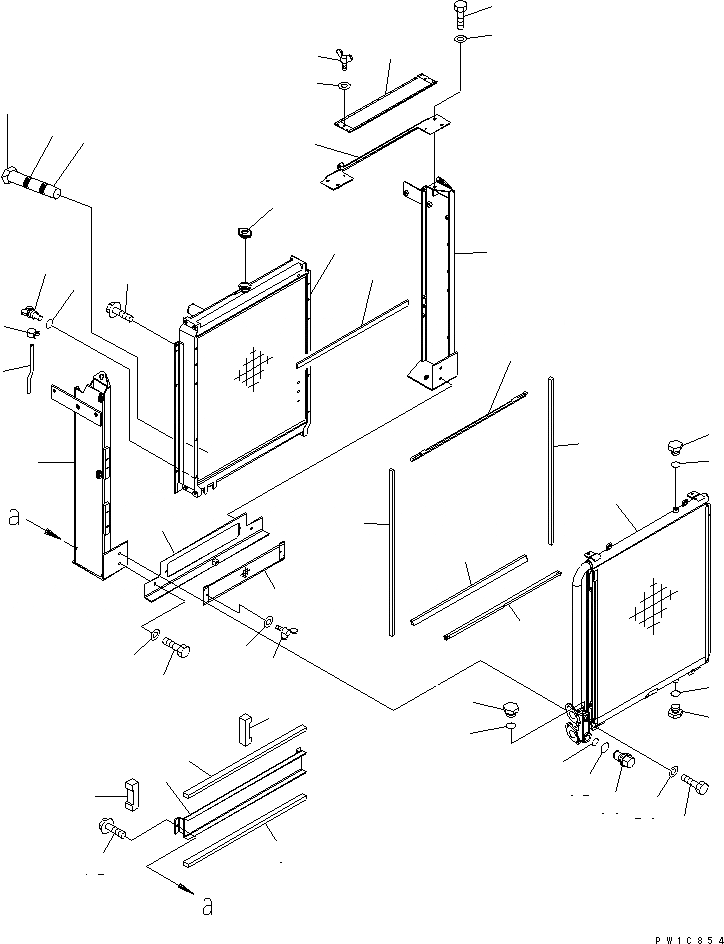 a

a

PW1C854