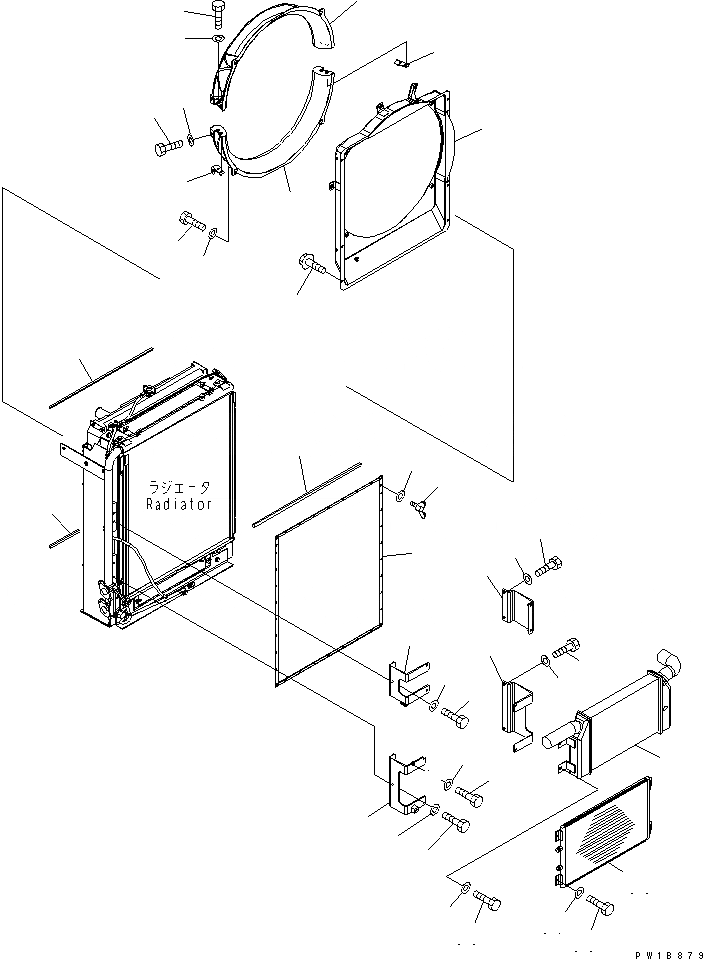 ラジエータ
Radiator

PW18879