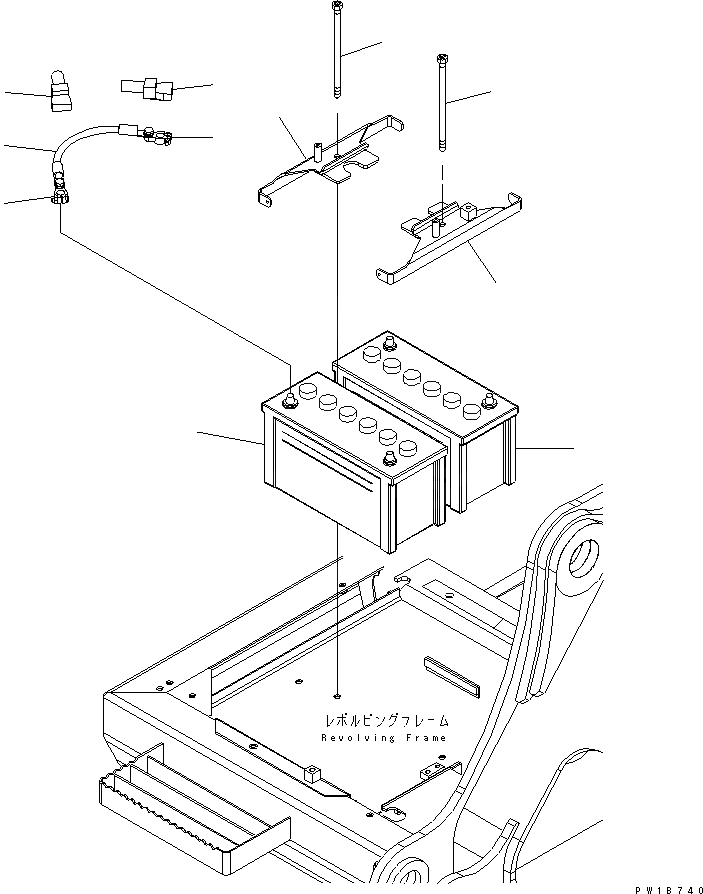 レボルビングフレーム
Revolving Frame

PW1B740