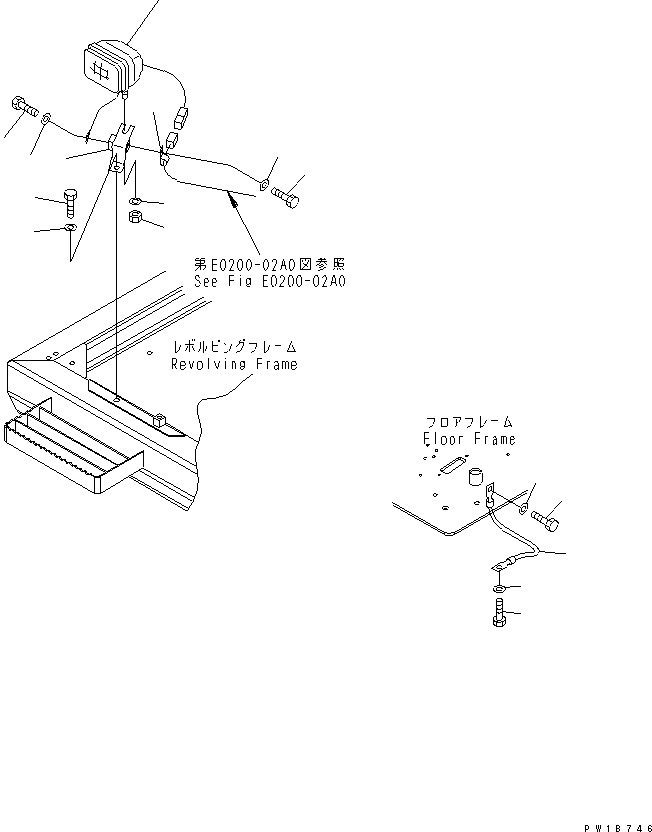 第E0200-02A0図参照
See Fig E0200-02A0

レボルビングフレーム
Revolving Frame

フロアフレーム
Floor Frame

PW18746