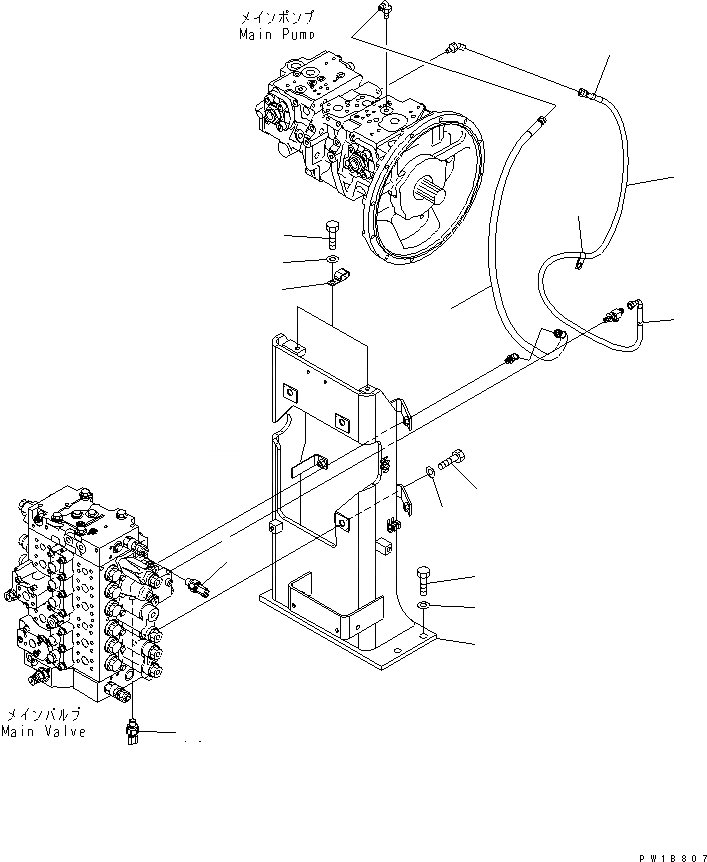 メインポンプ
Main Pump

メインバルブ
Main Valve

PW18807