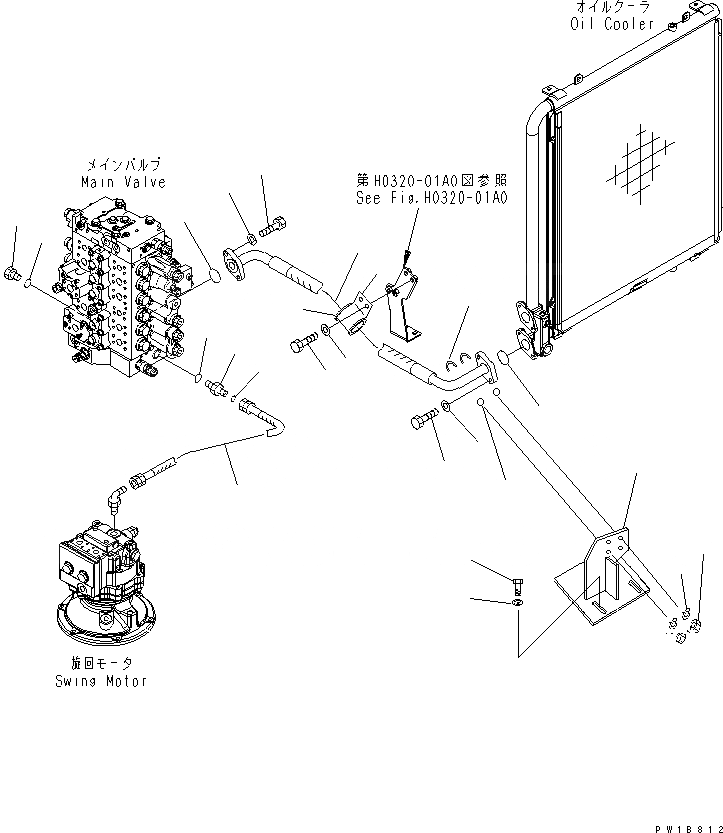 オイルクーラ
Oil Cooler

メインバルブ
Main Valve

第H0320-01A0図参照
See Fig.H0320-01A0

旋回モータ
Swing Motor

PW1B812