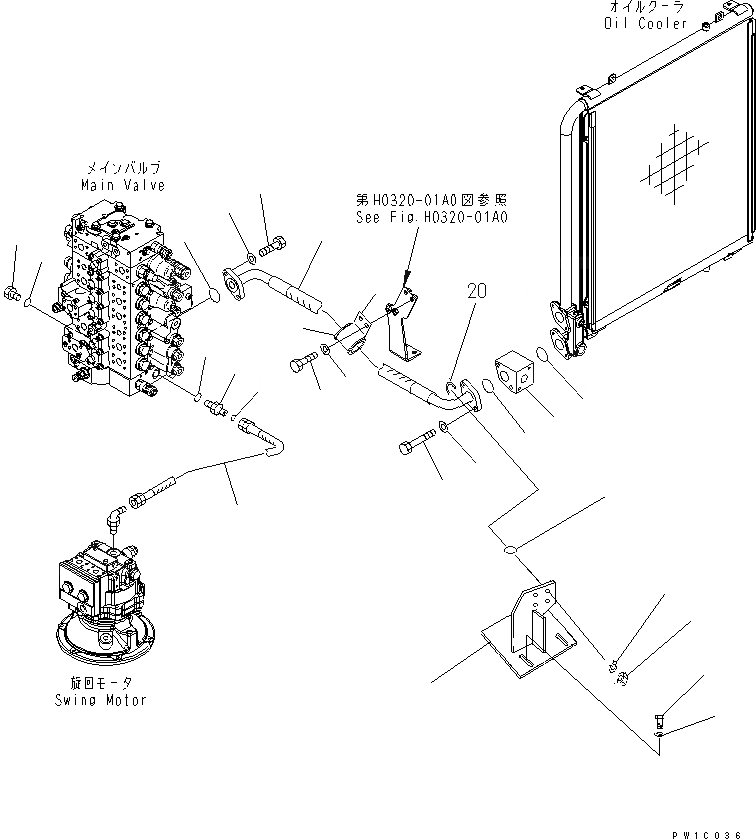 オイルクーラ
Oil Cooler

メインバルブ
Main Valve

第H0320-01A0図参照
See Fig.H0320-01A0

20

旋回モータ
Swing Motor

PW1C036