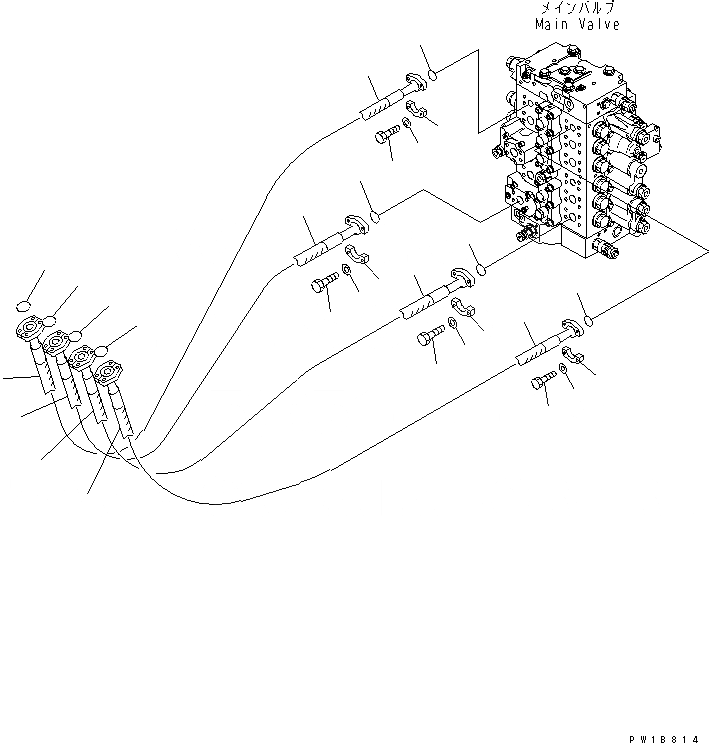 メインバルブ
Main Valve

PW1B814