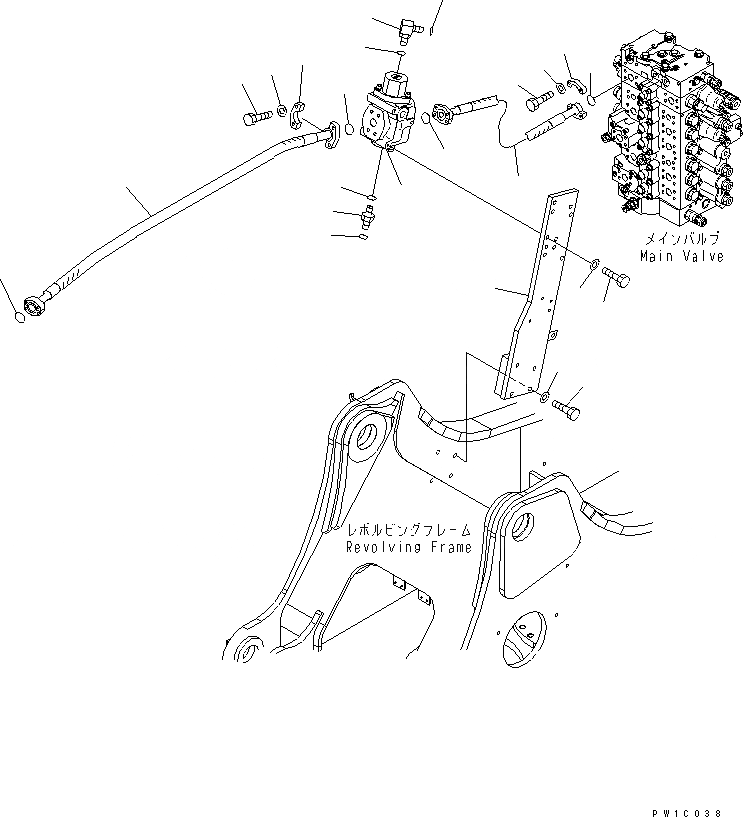 メインバルブ
Main Valve

レボルビングフレーム
Revolving Frame

PW1C038