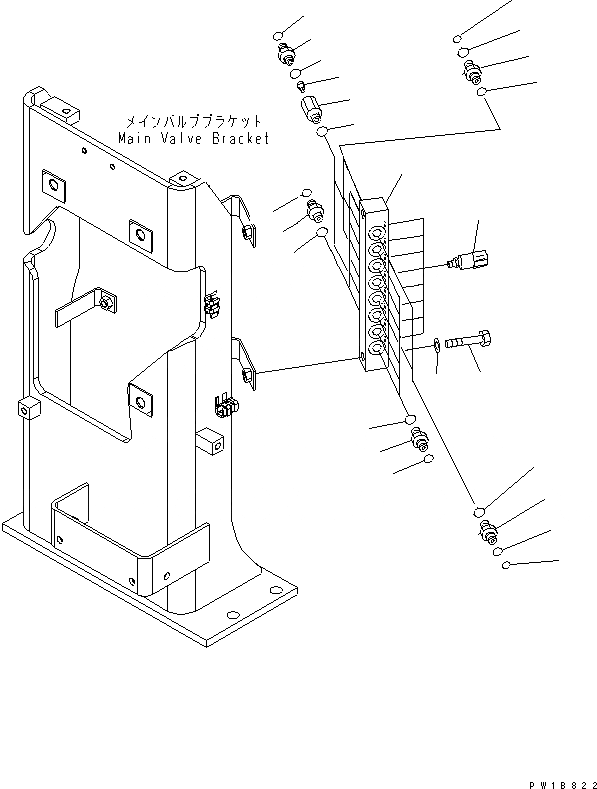 メインバルブブラケット
Main Valve Bracket

PW1B822