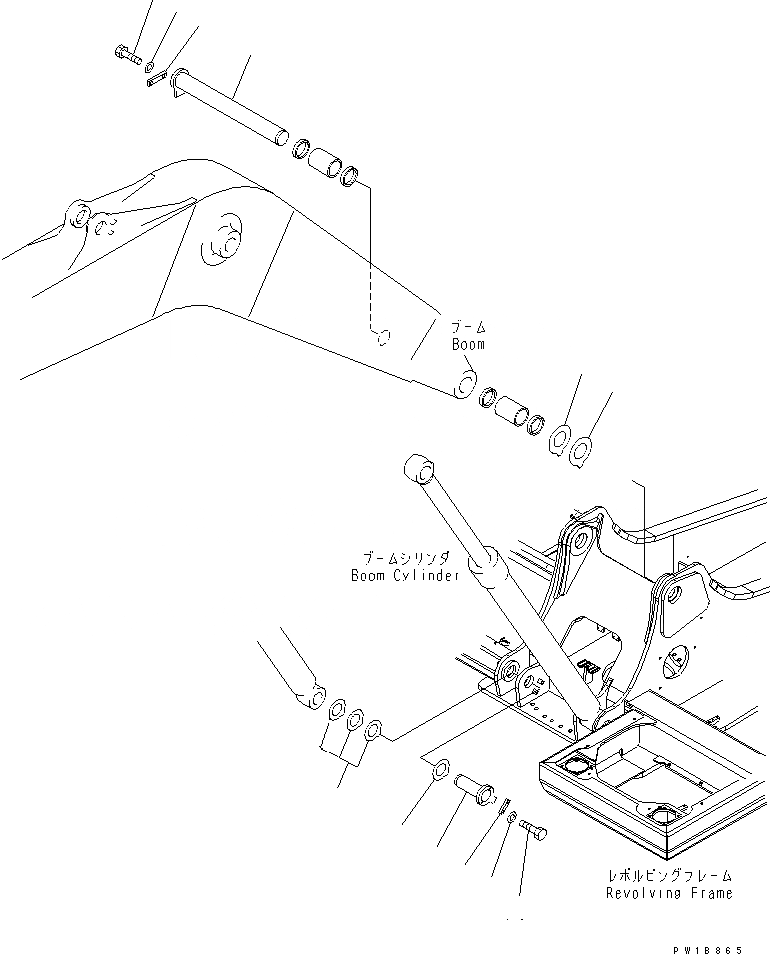 ブーム
Boom

ブームシリンダ
Boom Cylinder

レボルビングフレーム
Revolving Frame

PW18865