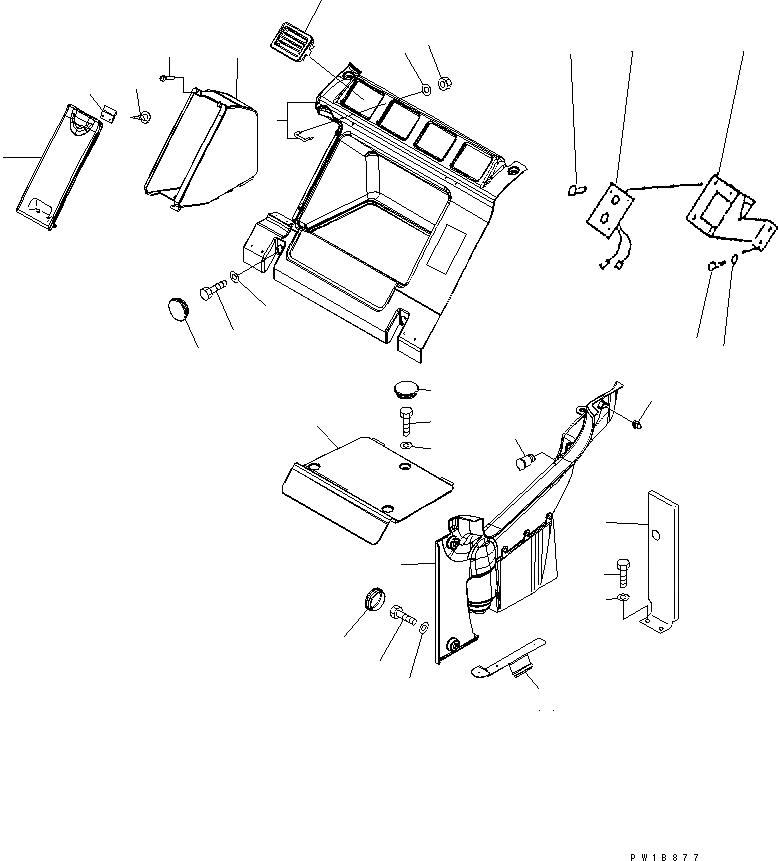 PW1B877