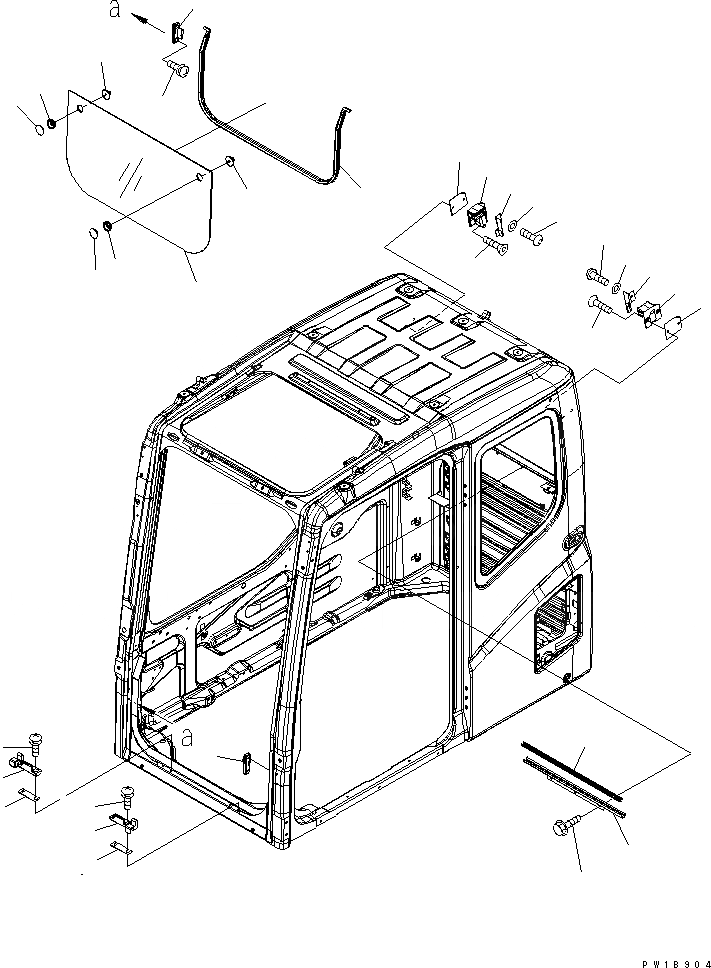 a

a

PW18904