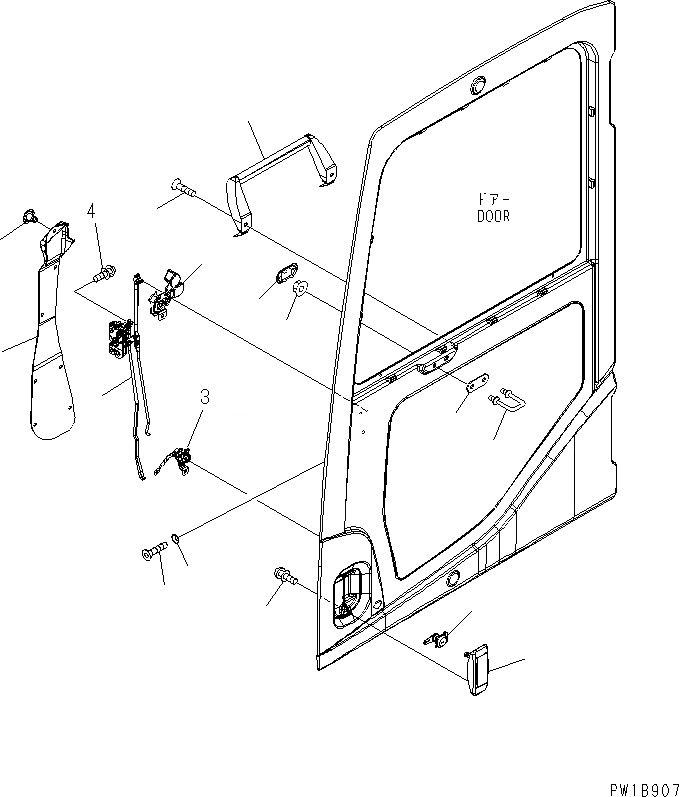 4

ドアー
DOOR

3

PW1B907