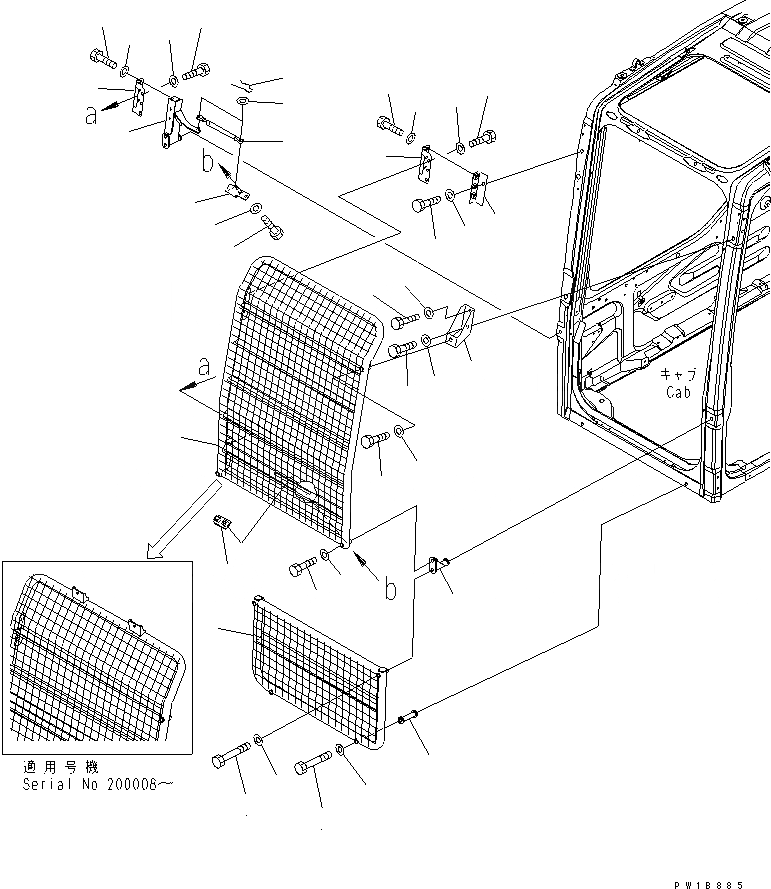 a

b

a

キャブ
Cab

b

適用号機
Serial No 200008～

PW1B885