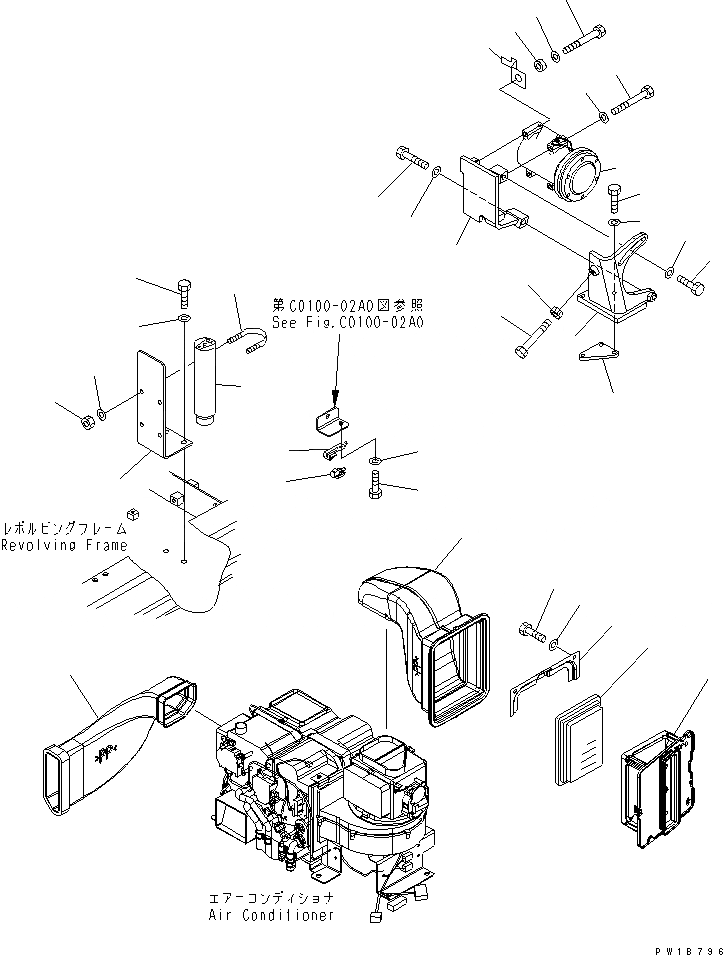 第C0100-02A0図参照
See Fig.C0100-02A0

レボルビングフレーム
Revolving Frame

エアーコンディショナ
Air Conditioner

PW18796