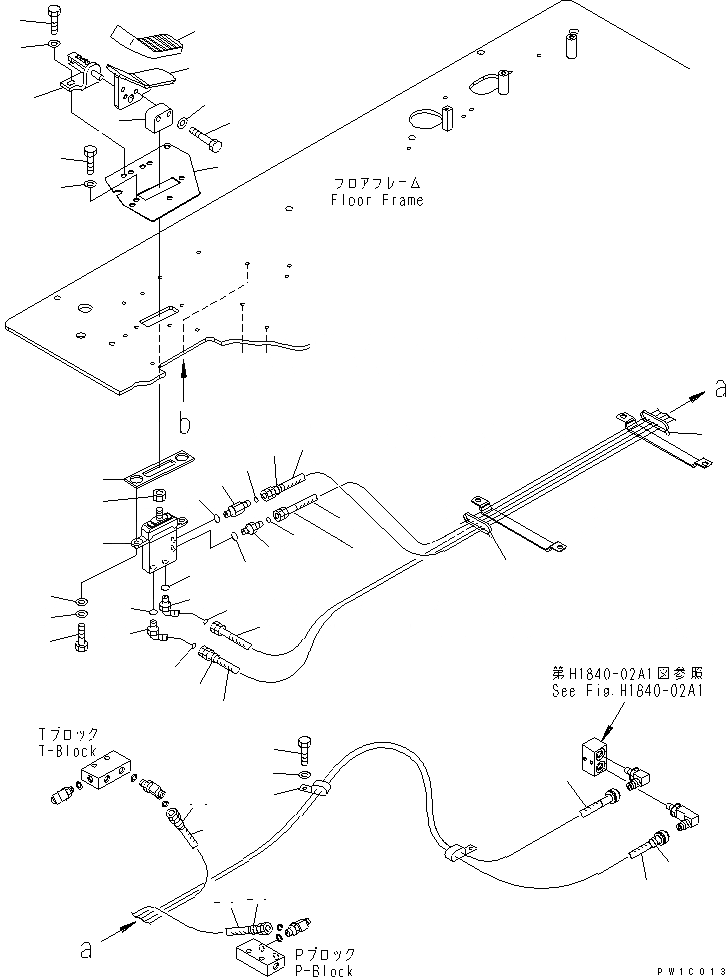 フロアフレーム
Floor Frame

a

b

第H1840-02A1図参照
See Fig.H1840-02A1

Tブロック
T-Block

a

Pブロック
P-Block

PW1C013