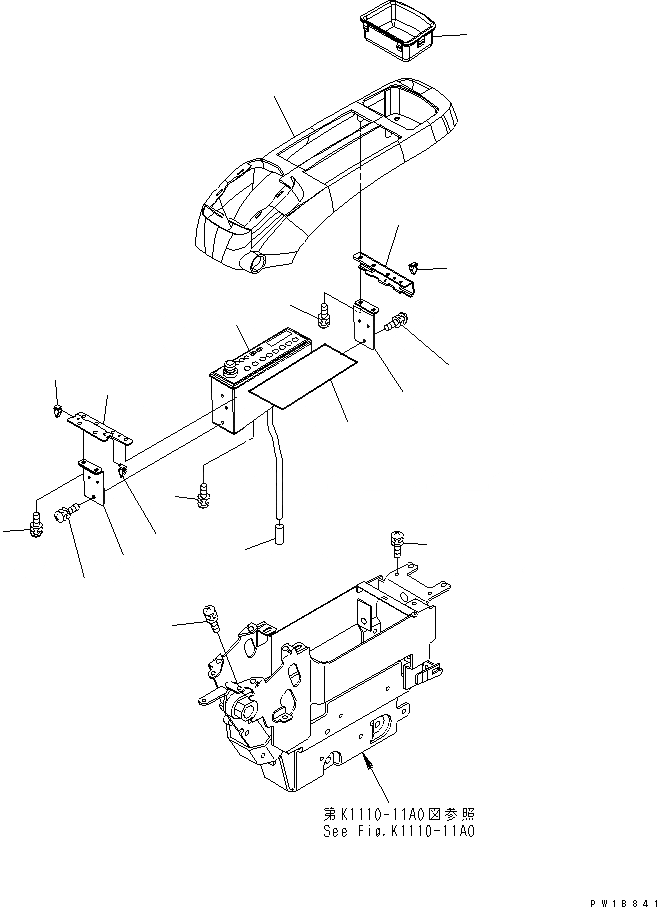 第K1110-11A0図参照
See Fig.K1110-11A0

PW18841