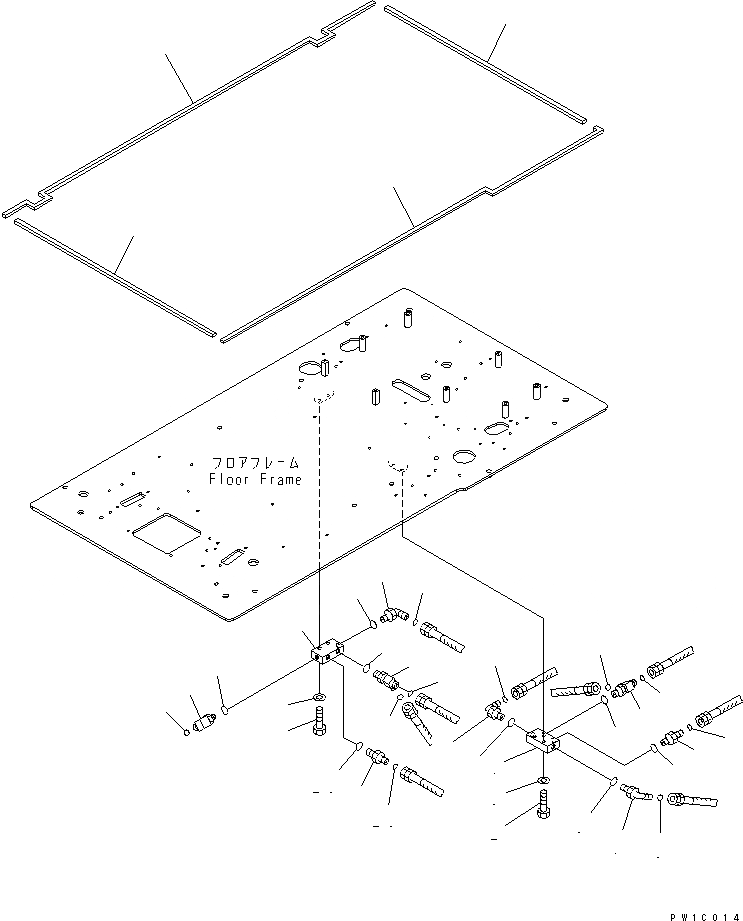 フロアフレーム
Floor Frame

PW1C014