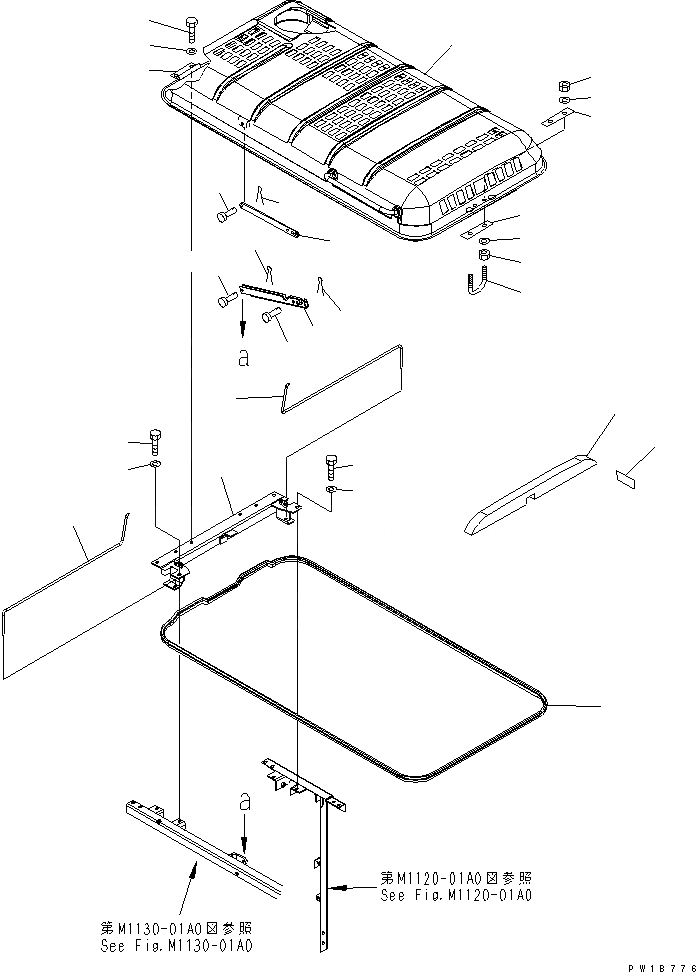 a

a

第M1120-01A0図参照
See Fig.M1120-01A0

第M1130-01A0図参照
See Fig.M1130-01A0

PW18776