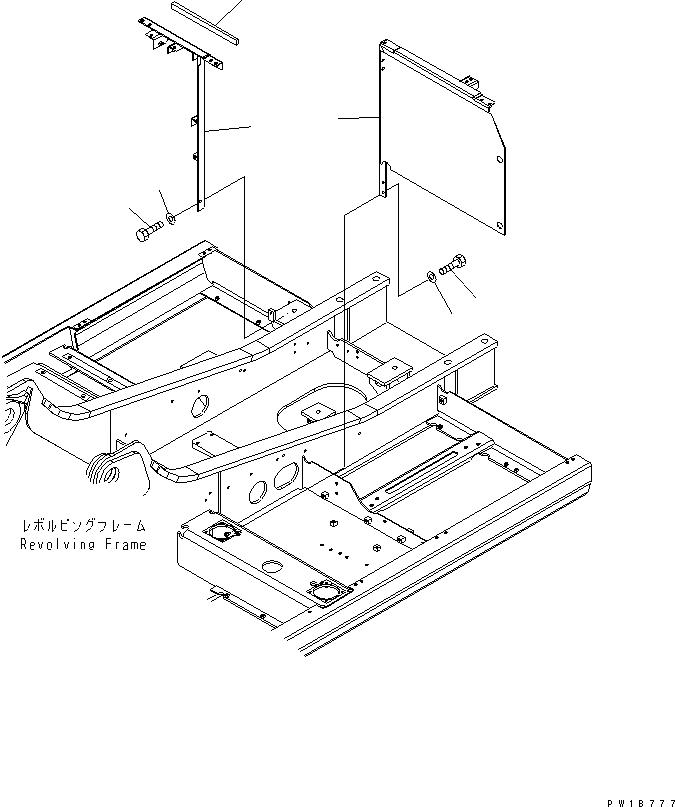 レボルビングフレーム
Revolving Frame

PW1B777