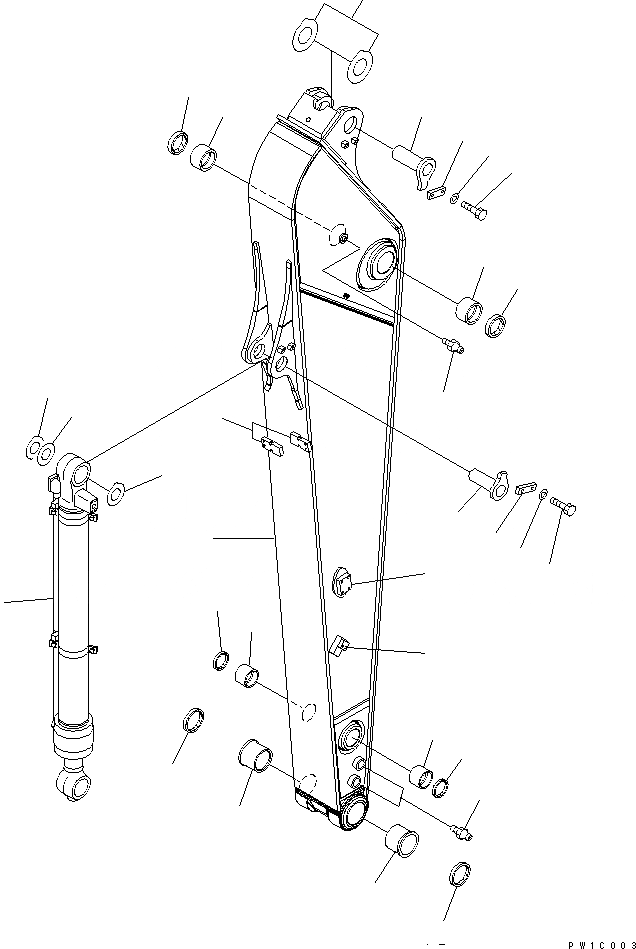 PW1C003