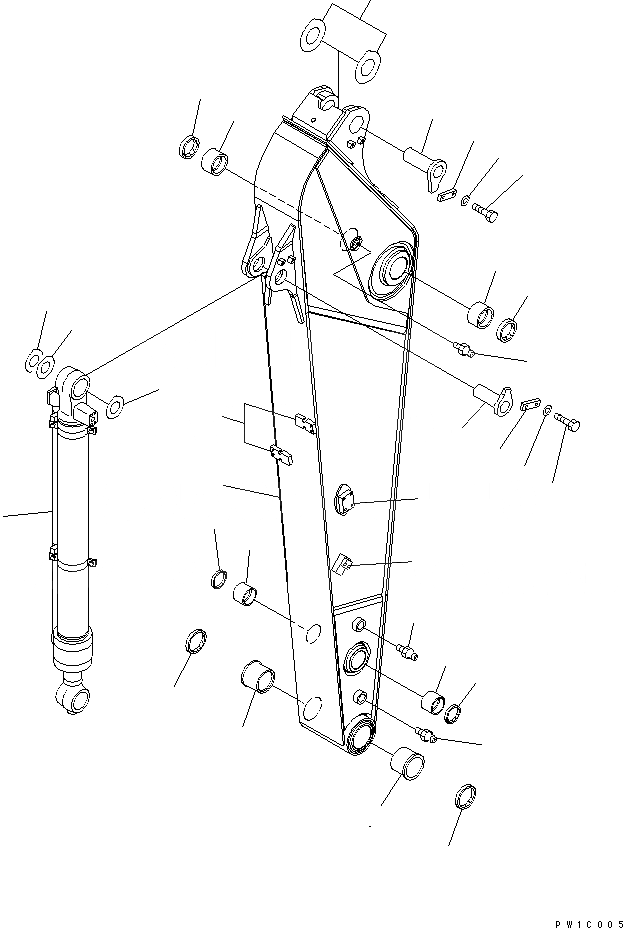 PW1C005