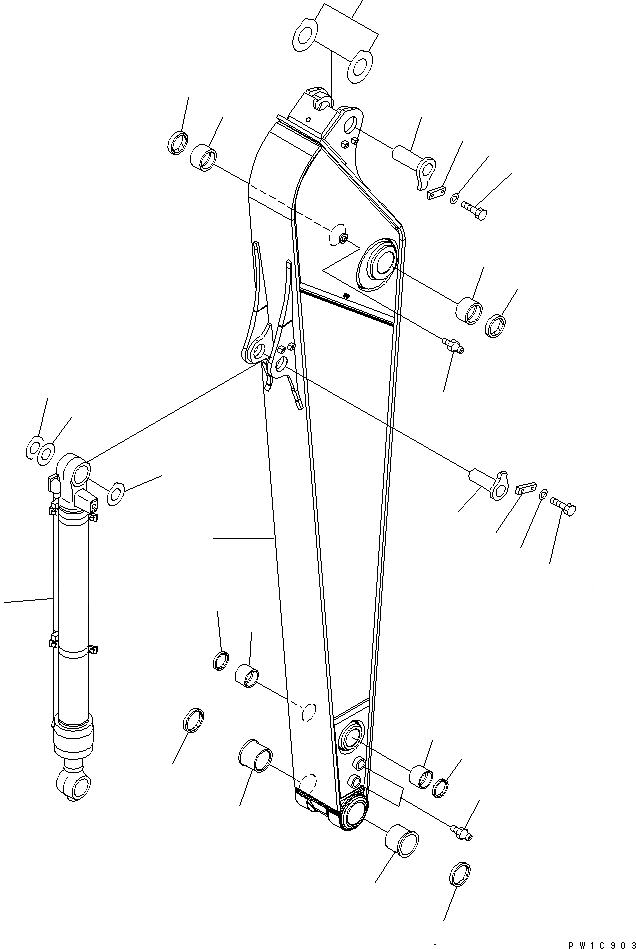 PW1C903