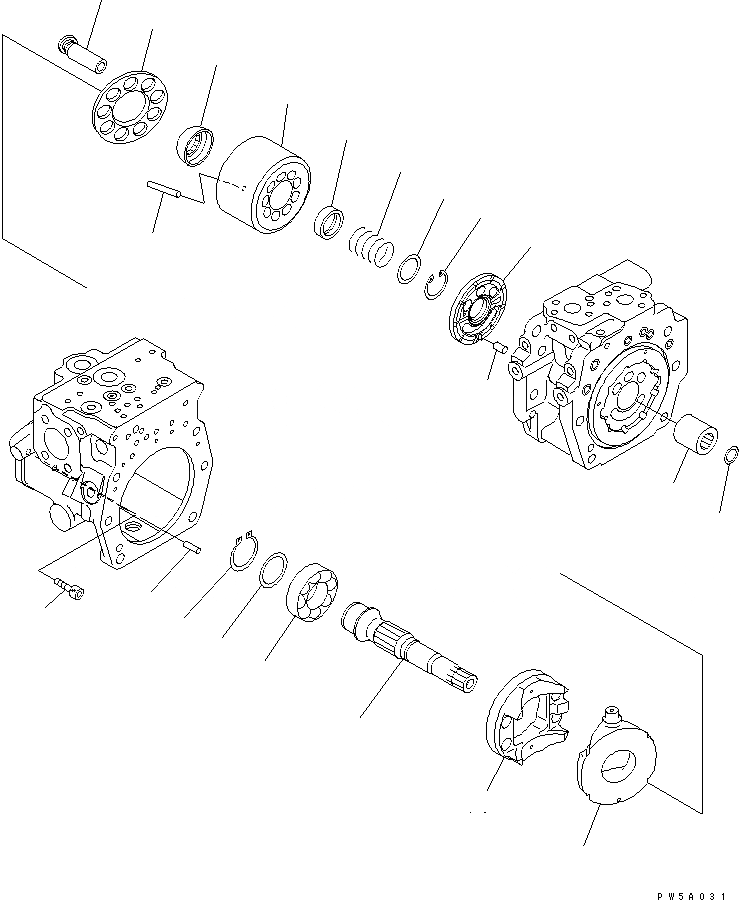 PW5A031