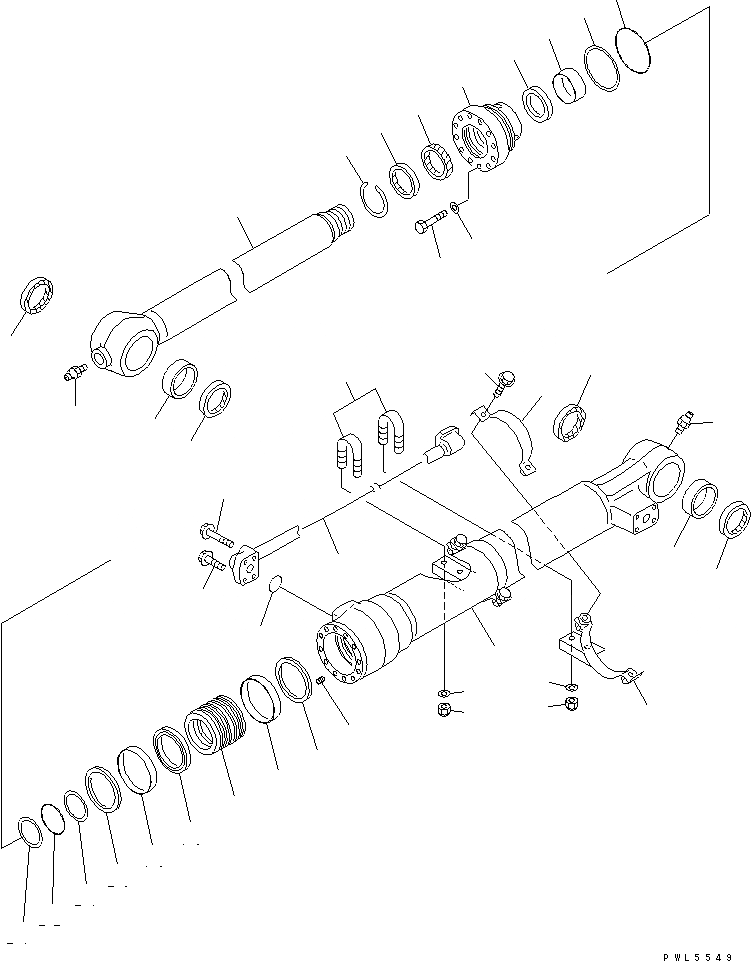 PWL5549