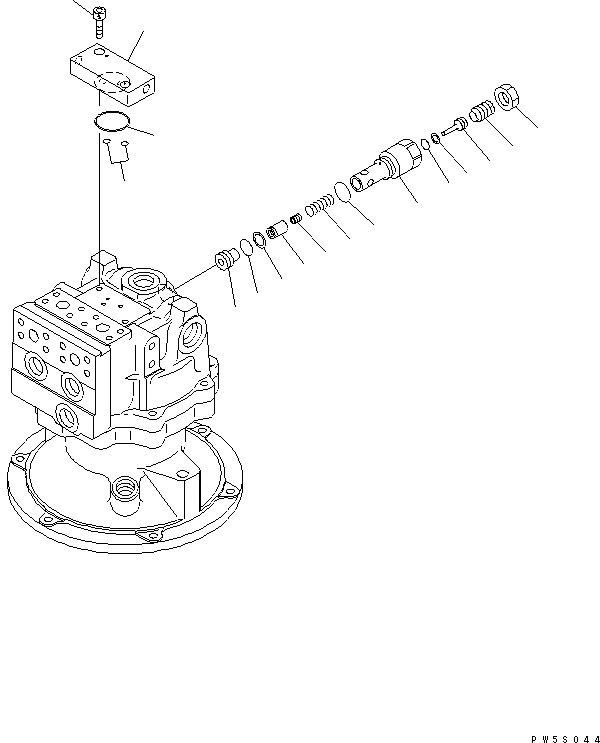 PW5S044