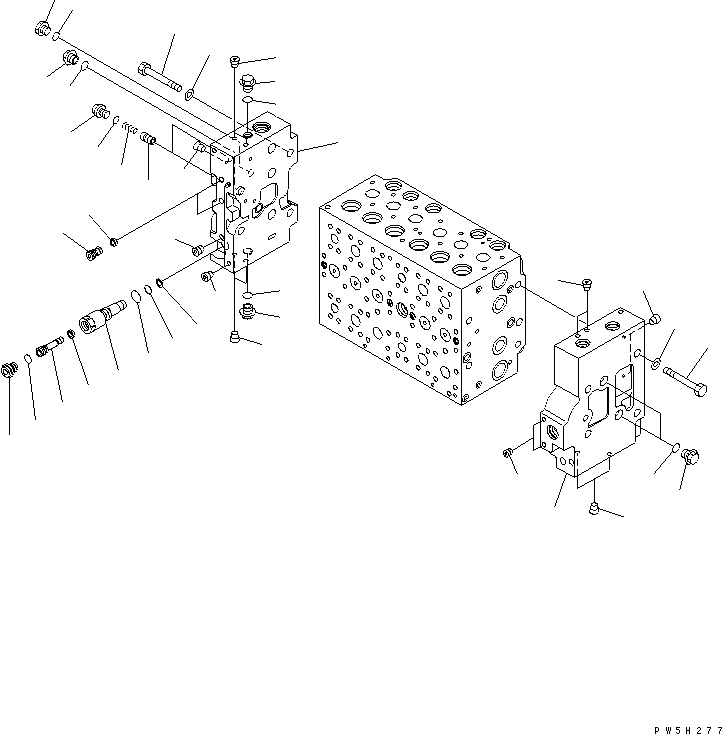 PW5H277