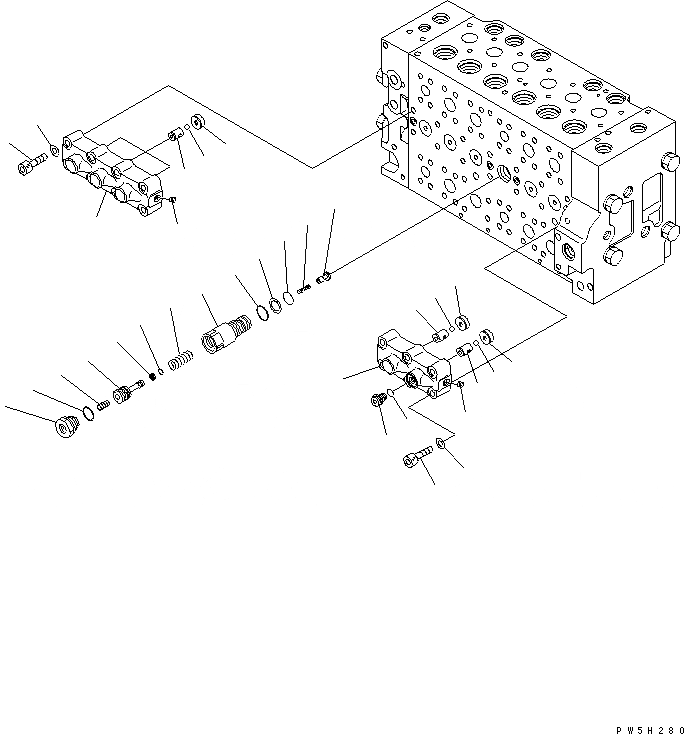 PW5H280