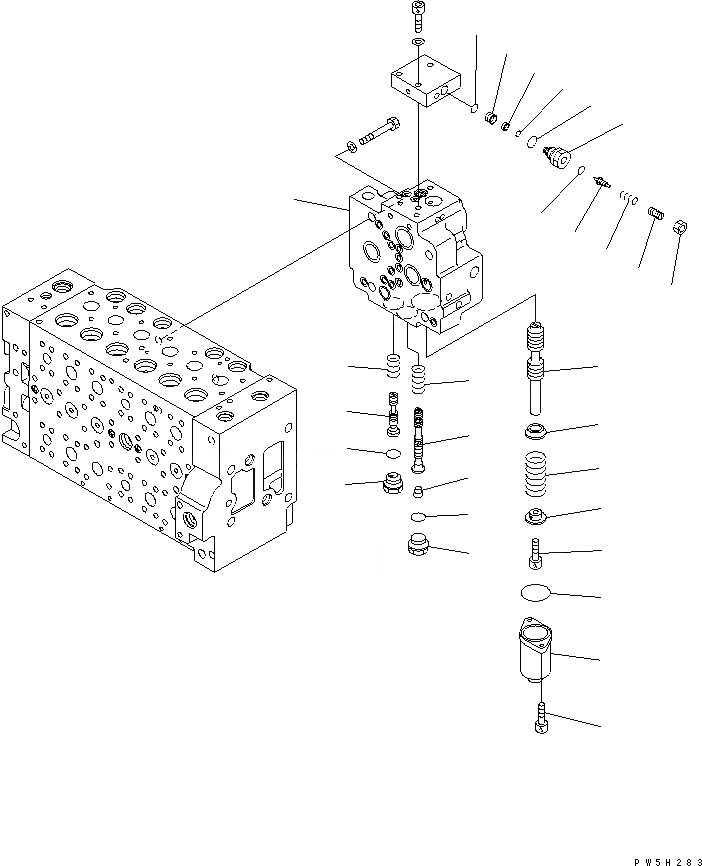 PW5H283