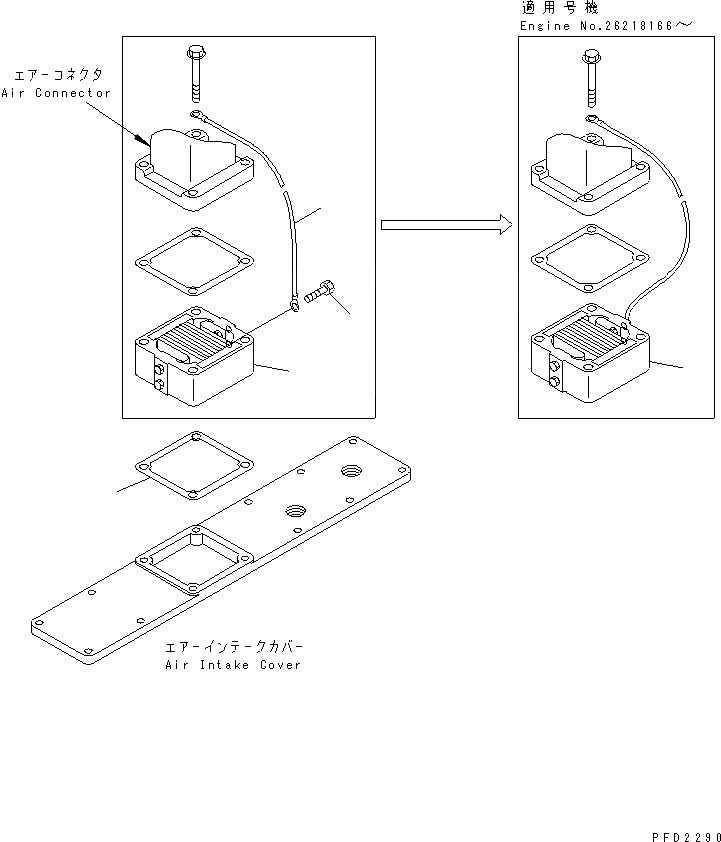 適用号機
Engine No.26218166～

エアーコネクタ
Air Connector

エアーインテークカバー
Air Intake Cover

PFD2290