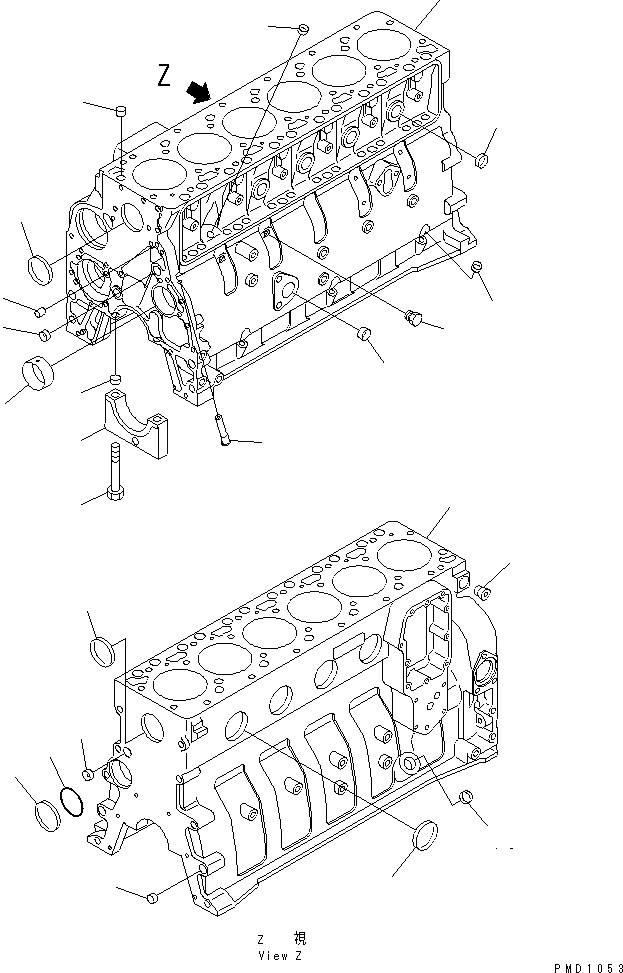 Z

Z 視
View Z

PMD1053